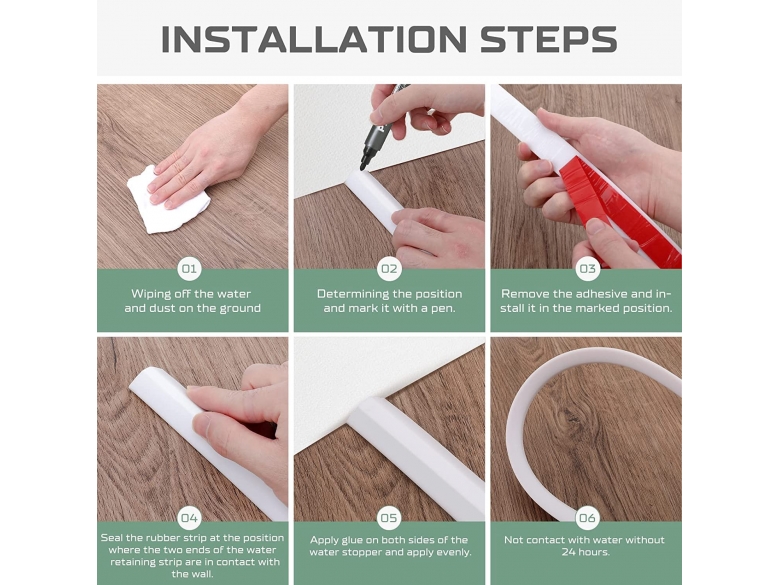 INSTALLATION STEPS

01

Wiping off the water and dust on the ground

02

Determining the position and mark it with a pen.

03

Remove the adhesive and install it in the marked position.

04

Seal the rubber strip at the position where the two ends of the water retaining strip are in contact with the wall.

05

Apply glue on both sides of the water stopper and apply evenly.

06

Not contact with water without 24 hours.